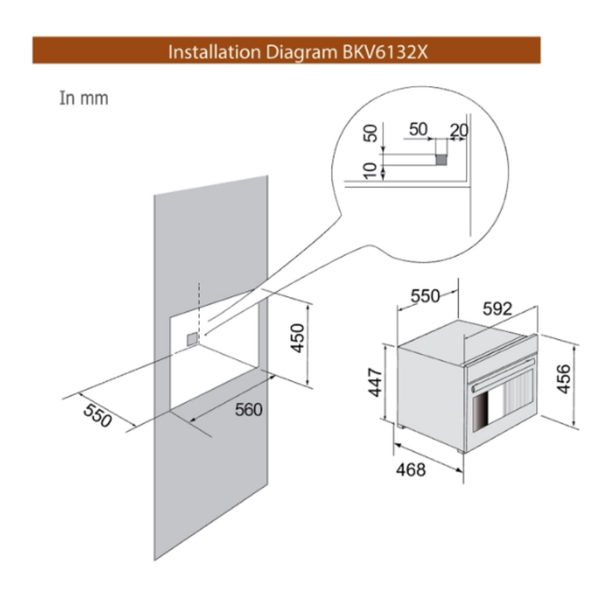 Installation Diagram BKV6132X

In mm

50
50
20
10

450
550
560

550
592
447
456
468